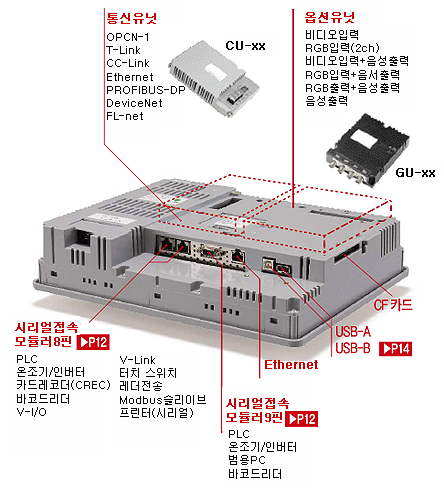 통신유닛
OPCN-1
T-Link
CC-Link
Ethernet
PROFIBUS-DP
DeviceNet
FL-net

CU-xx

옵션유닛
비디오입력
RGB입력(2ch)
비디오입력+음성출력
RGB입력+음서출력
RGB출력+음성출력
음성출력

GU-xx

CF카드

USB-A
USB-B ▶P14

Ethernet

시리얼접속
모듈러8핀 ▶P12

PLC
온조기/인버터
카드레코더(CREC)
바코드리더
V-I/O

V-Link
터치 스위치
레더전송
Modbus슬리이브
프린터(시리얼)

시리얼접속
모듈러9핀 ▶P12

PLC
온조기/인버터
범용PC
바코드리더